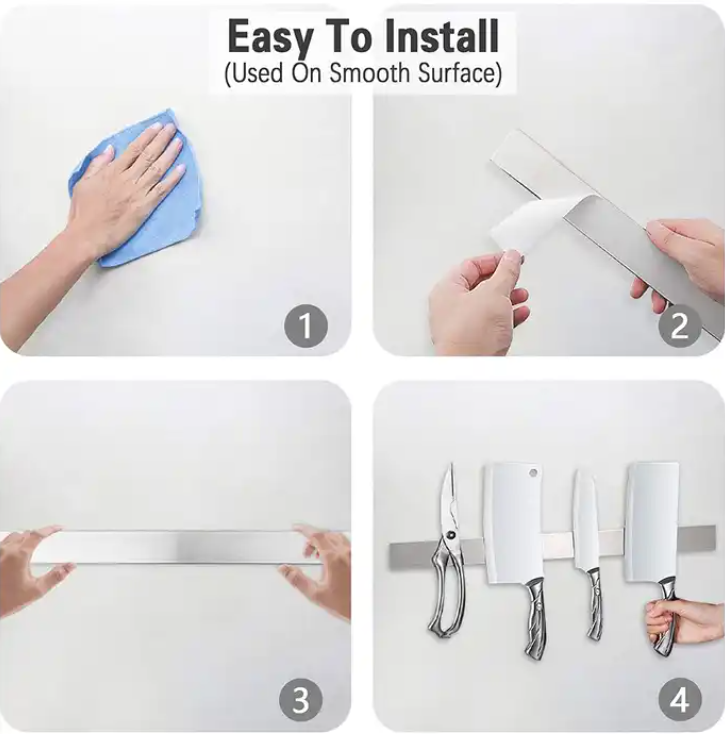 Easy To Install
(Used On Smooth Surface)

1

2

3

4