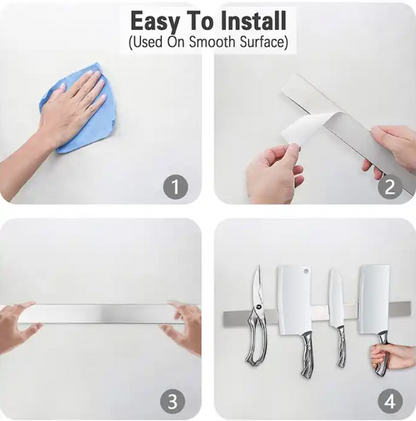 Easy To Install
(Used On Smooth Surface)

1

2

3

4